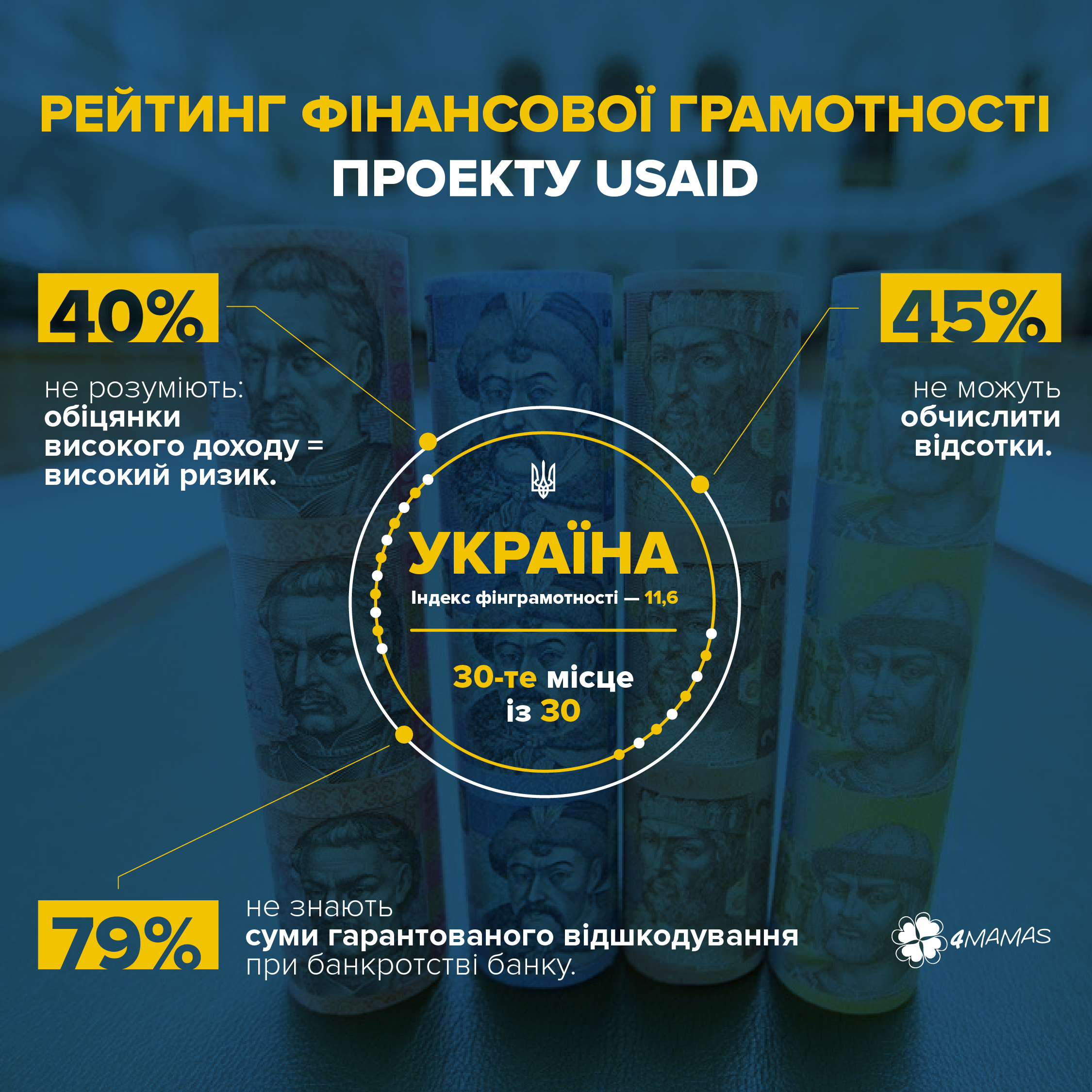 РЕЙТИНГ ФІНАНСОВОЇ ГРАМОТНОСТІ ПРОЕКТУ USAID

40%

не розуміють: обіцянки високого доходу = високий ризик.

45%

не можуть обчислити відсотки.

УКРАЇНА

Індекс фінграмотності — 11,6

30-те місце із 30

79%

не знають суми гарантованого відшкодування при банкротстві банку.

4MAMAS