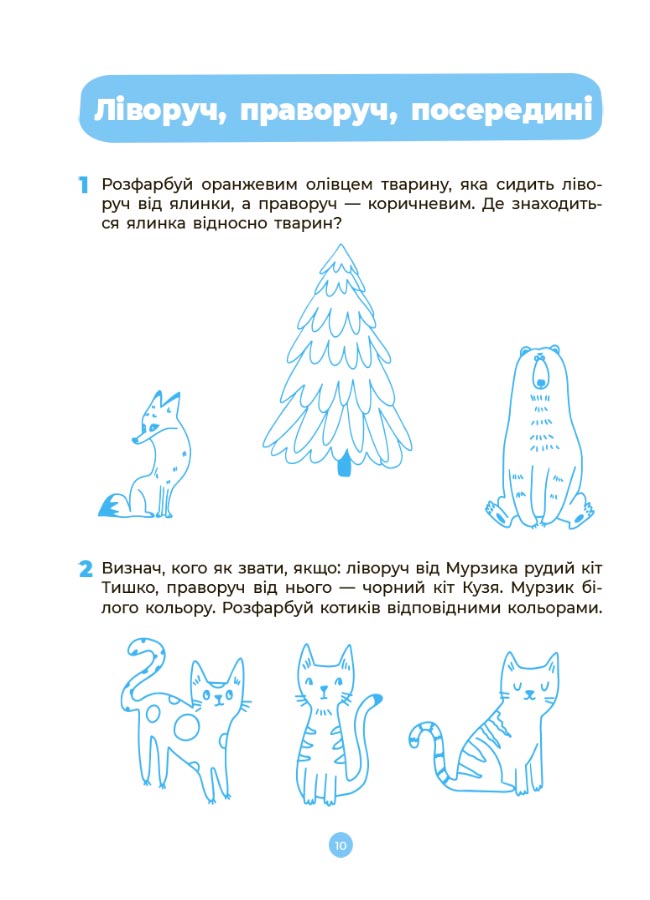 Ліворуч, праворуч, посередині

1 Розфарбуй оранжевим олівцем тварину, яка сидить ліворуч від ялинки, а праворуч — коричневим. Де знаходиться ялинка відносно тварин?

2 Визнач, кого як звати, якщо: ліворуч від Мурзика рудий кіт Тишко, праворуч від нього — чорний кіт Кузя. Мурзик білого кольору. Розфарбуй котиків відповідними кольорами.

10